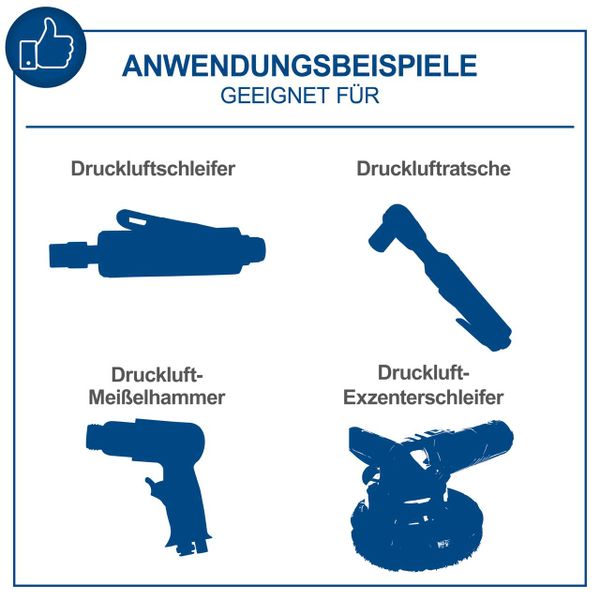 ANWENDUNGSBEISPIELE
GEEIGNET FÜR

Druckluftschleifer

Druckluftratsche

Druckluft-Meißelhammer

Druckluft-Exzenterschleifer