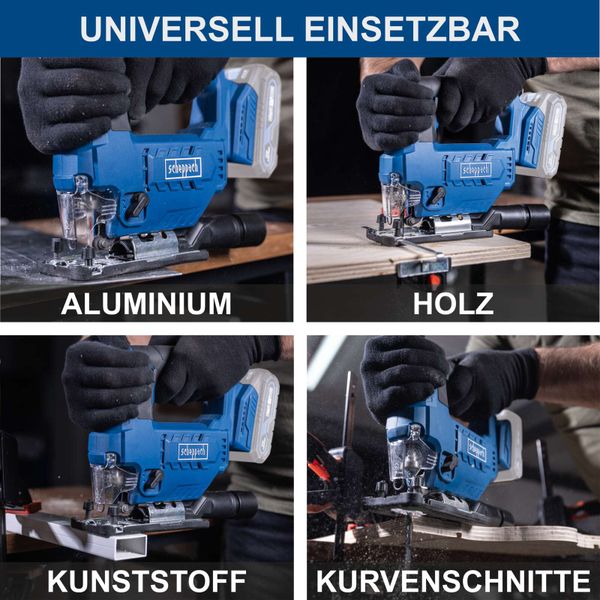 UNIVERSELL EINSETZBAR

scheppach

ALUMINIUM

scheppach

HOLZ

scheppach

KUNSTSTOFF

scheppach

KURVENSCHNITTE