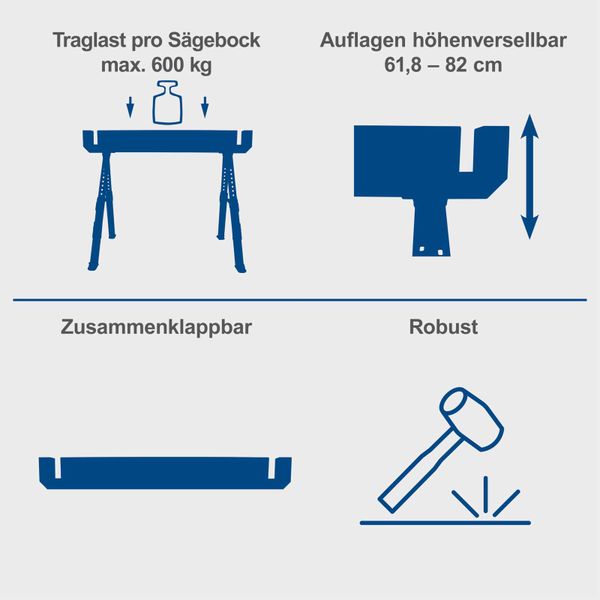 Traglast pro Sägebock max. 600 kg

Auflagen höhenversellbar 61,8 – 82 cm

Zusammenklappbar

Robust