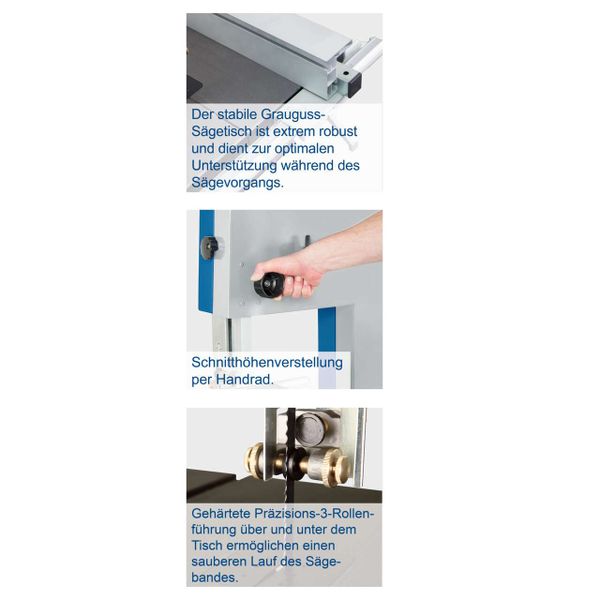 Der stabile Grauguss-Sägetisch ist extrem robust und dient zur optimalen Unterstützung während des Sägevorgangs.

Schnitthöhenverstellung per Handrad.

Gehärtete Präzisions-3-Rollenführung über und unter dem Tisch ermöglichen einen sauberen Lauf des Sägebandes.