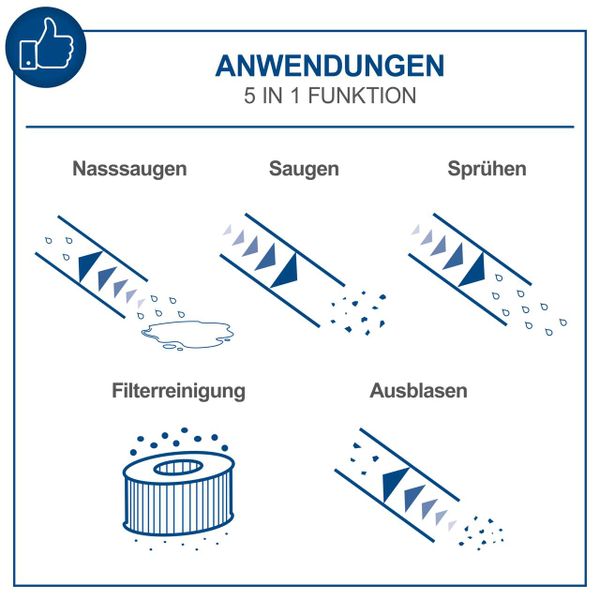 ANWENDUNGEN
5 IN 1 FUNKTION

Nasssaugen

Saugen

Sprühen

Filterreinigung

Ausblasen