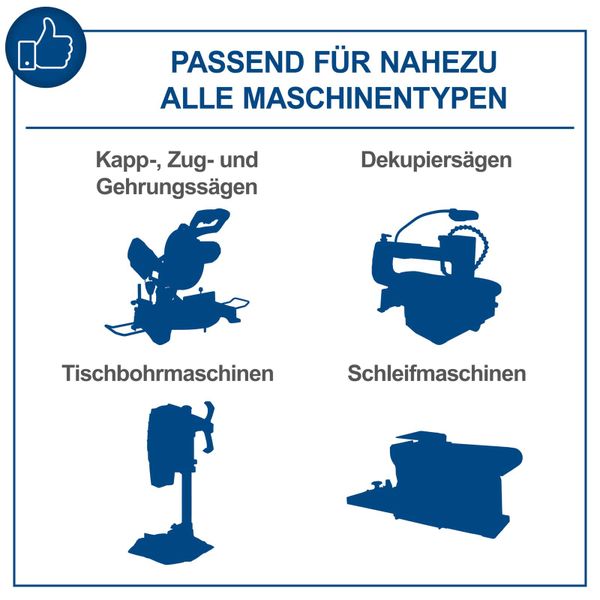 PASSEND FÜR NAHEZU ALLE MASCHINENTYPEN

Kapp-, Zug- und Gehrungssägen

Dekupiersägen

Tischbohrmaschinen

Schleifmaschinen