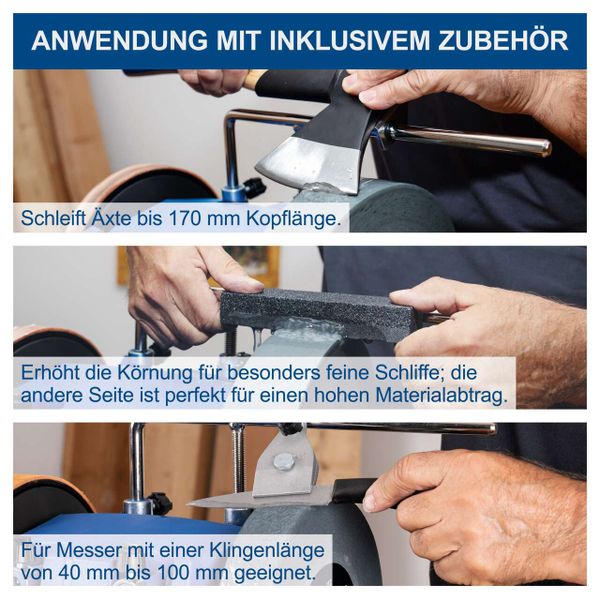 ANWENDUNG MIT INKLUSIVEM ZUBEHÖR

Schleift Äxte bis 170 mm Kopflänge.

Erhöht die Körnung für besonders feine Schliffe; die andere Seite ist perfekt für einen hohen Materialabtrag.

Für Messer mit einer Klingenlänge von 40 mm bis 100 mm geeignet.