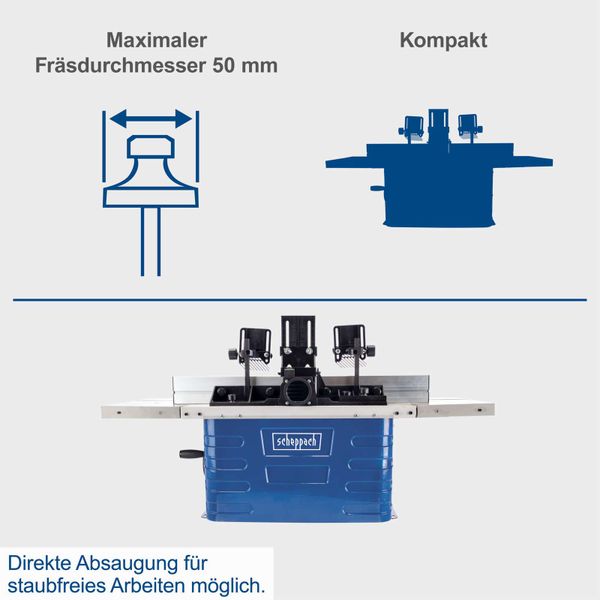 Maximaler Fräsdurchmesser 50 mm

Kompakt

scheppach

Direkte Absaugung für staubfreies Arbeiten möglich.