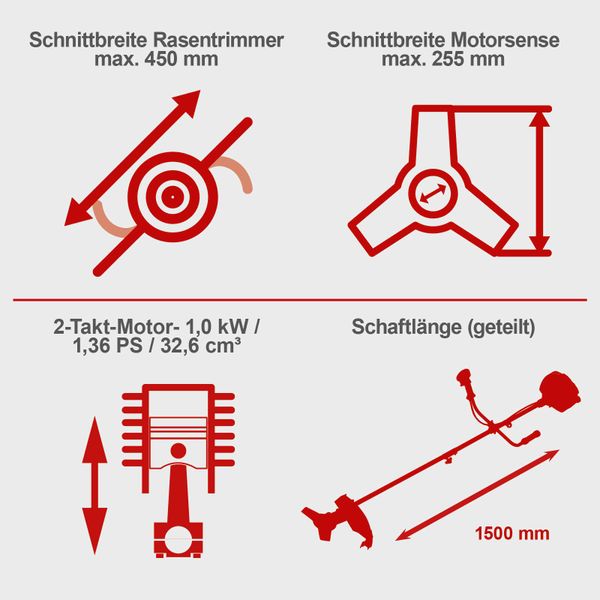 Schnittbreite Rasentrimmer
max. 450 mm

Schnittbreite Motorsense
max. 255 mm

2-Takt-Motor- 1,0 kW /
1,36 PS / 32,6 cm³

Schaftlänge (geteilt)

1500 mm