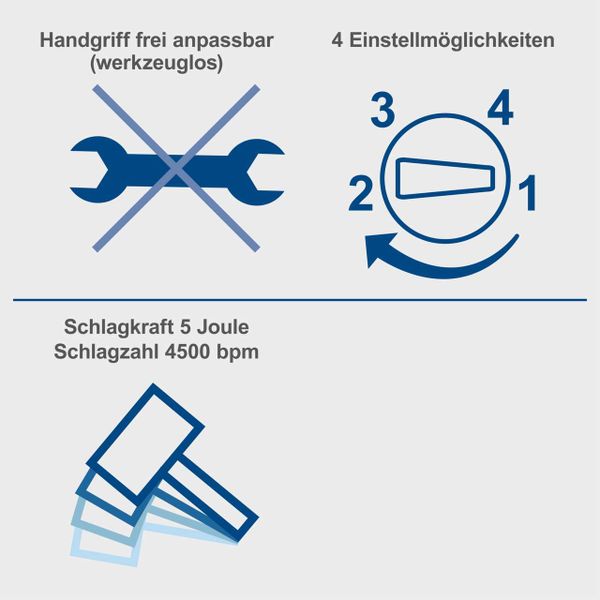 Handgriff frei anpassbar
(werkzeuglos)

4 Einstellmöglichkeiten

3 4
2 1

Schlagkraft 5 Joule
Schlagzahl 4500 bpm