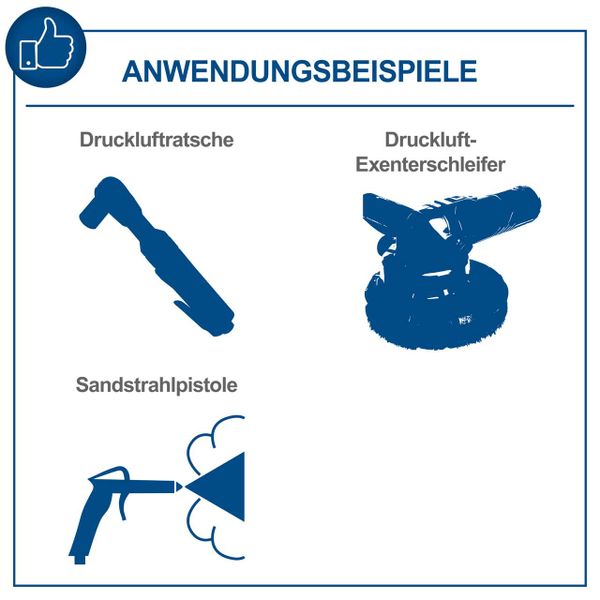 ANWENDUNGSBEISPIELE

Druckluftratsche

Druckluft-Exenterschleifer

Sandstrahlpistole