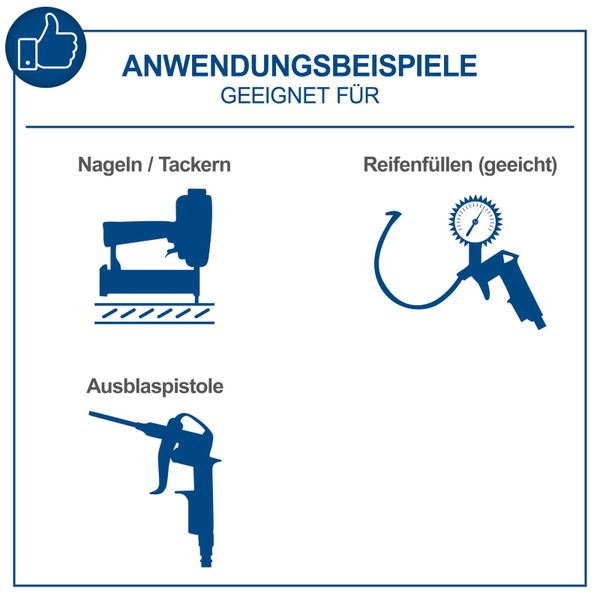 ANWENDUNGSBEISPIELE
GEEIGNET FÜR

Nageln / Tackern

Reifenfüllen (geeicht)

Ausblaspistole