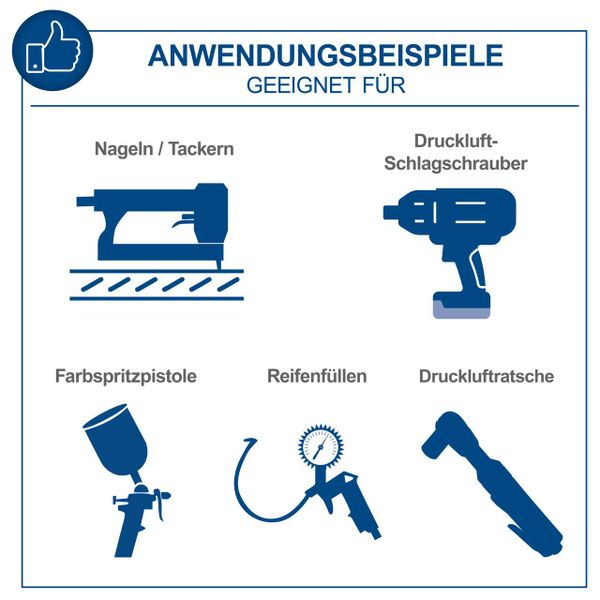 ANWENDUNGSBEISPIELE
GEEIGNET FÜR

Nageln / Tackern

Druckluft-Schlagschrauber

Farbspritzpistole

Reifenfüllen

Druckluftratsche