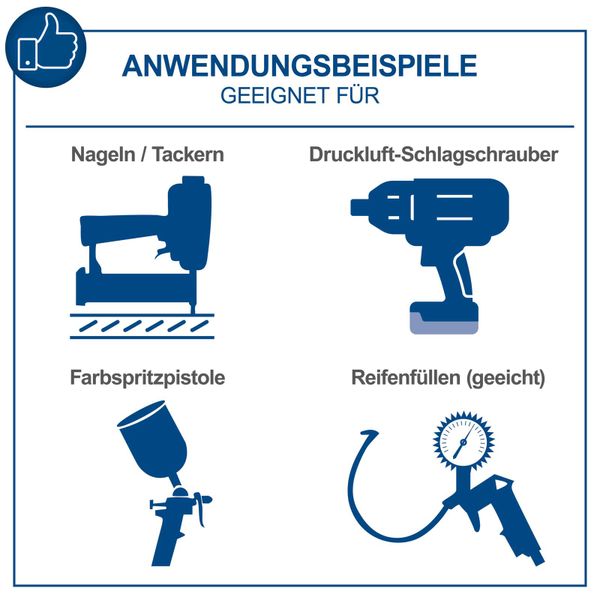 ANWENDUNGSBEISPIELE
GEEIGNET FÜR

Nageln / Tackern

Druckluft-Schlagschrauber

Farbspritzpistole

Reifenfüllen (geeicht)