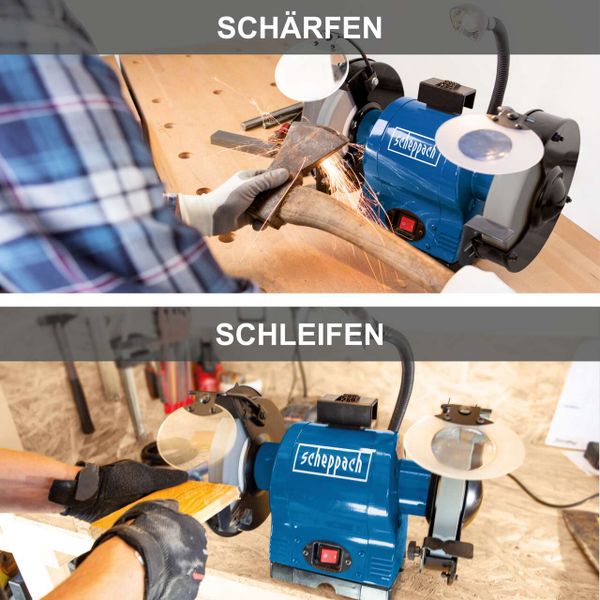 SCHÄRFEN

scheppach

SCHLEIFEN

scheppach