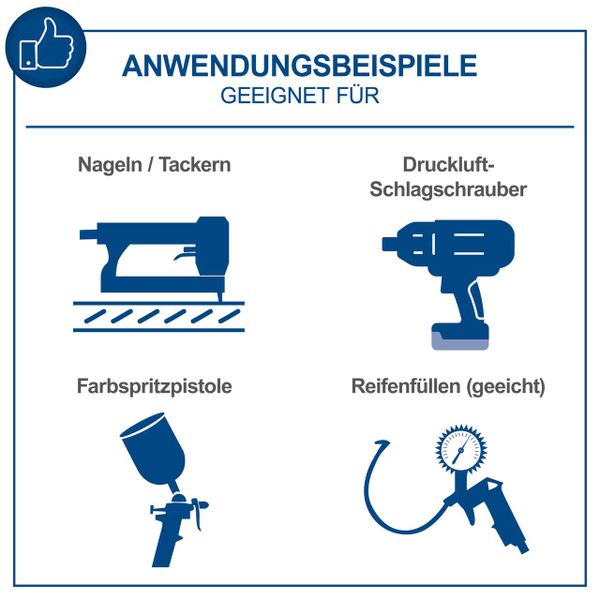 ANWENDUNGSBEISPIELE
GEEIGNET FÜR

Nageln / Tackern

Druckluft-Schlagschrauber

Farbspritzpistole

Reifenfüllen (geeicht)