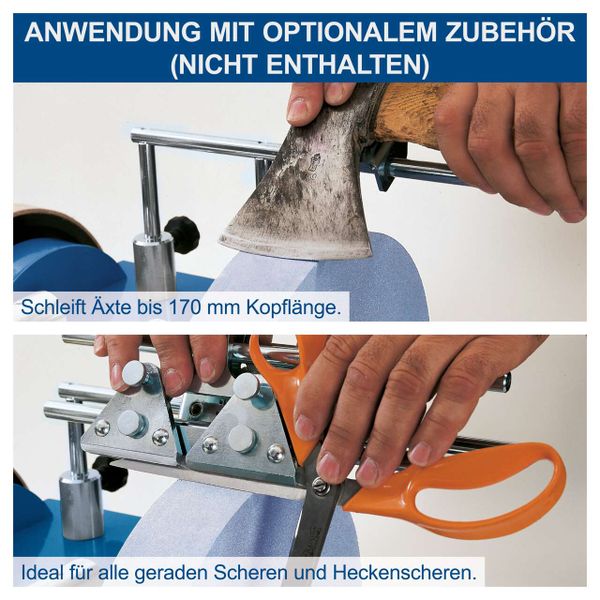 ANWENDUNG MIT OPTIONALEM ZUBEHÖR (NICHT ENTHALTEN)

Schleift Äxte bis 170 mm Kopflänge.

Ideal für alle geraden Scheren und Heckenscheren.