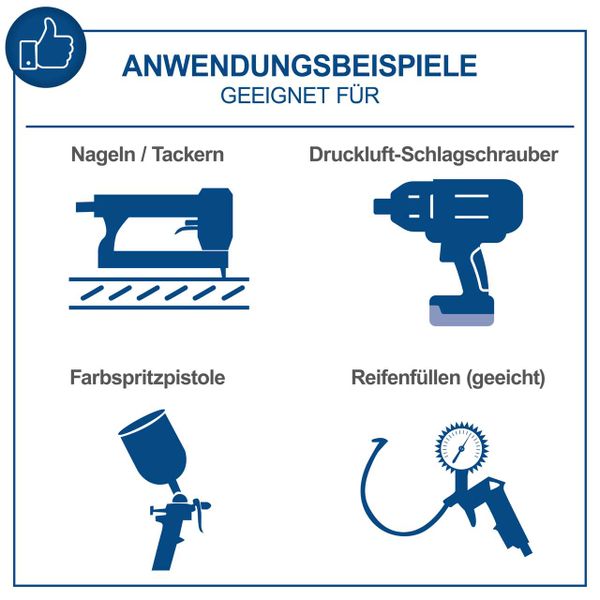 ANWENDUNGSBEISPIELE
GEEIGNET FÜR

Nageln / Tackern

Druckluft-Schlagschrauber

Farbspritzpistole

Reifenfüllen (geeicht)