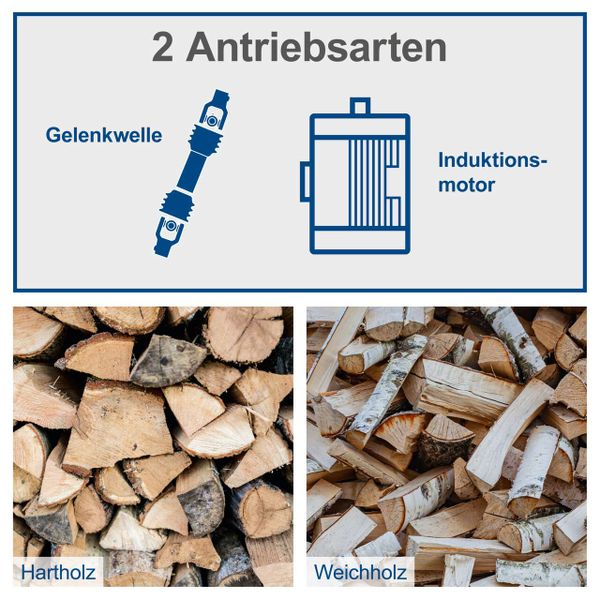 2 Antriebsarten

Gelenkwelle

Induktionsmotor

Hartholz

Weichholz