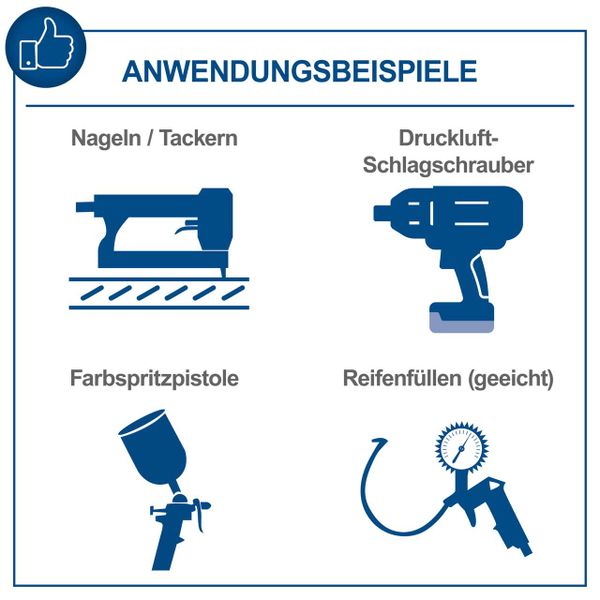 ANWENDUNGSBEISPIELE

Nageln / Tackern

Druckluft-Schlagschrauber

Farbspritzpistole

Reifenfüllen (geeicht)