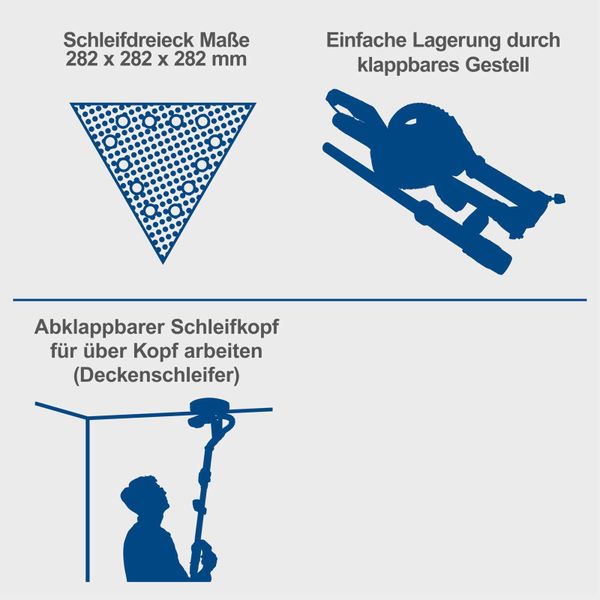 Schleifdreieck Maße
282 x 282 x 282 mm

Einfache Lagerung durch
klappbares Gestell

Abklappbarer Schleifkopf
für über Kopf arbeiten
(Deckenschleifer)