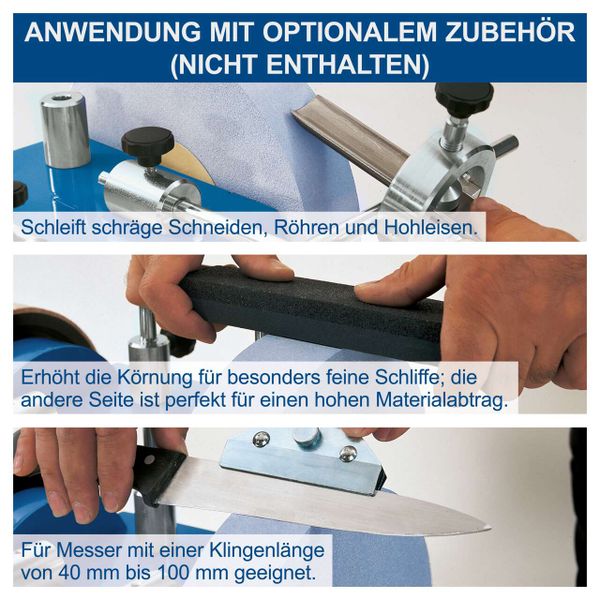 ANWENDUNG MIT OPTIONALEM ZUBEHÖR (NICHT ENTHALTEN)

Schleift schräge Schneiden, Röhren und Hohleisen.

Erhöht die Körnung für besonders feine Schliffe; die andere Seite ist perfekt für einen hohen Materialabtrag.

Für Messer mit einer Klingenlänge von 40 mm bis 100 mm geeignet.